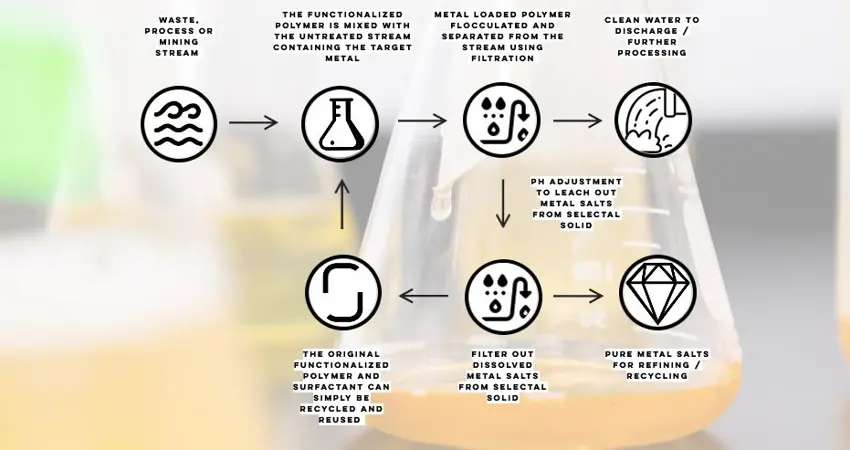 WASTE, PROCESS OR MINING STREAM

THE FUNCTIONALIZED POLYMER IS MIXED WITH THE UNTREATED STREAM CONTAINING THE TARGET METAL

METAL LOADED POLYMER FLOCCULATED AND SEPARATED FROM THE STREAM USING FILTRATION

CLEAN WATER TO DISCHARGE / FURTHER PROCESSING

PH ADJUSTMENT TO LEACH OUT METAL SALTS FROM SELECTAL SOLID

THE ORIGINAL FUNCTIONALIZED POLYMER AND SURFACTANT CAN SIMPLY BE RECYCLED AND REUSED

FILTER OUT DISSOLVED METAL SALTS FROM SELECTAL SOLID

PURE METAL SALTS FOR REFINING / RECYCLING