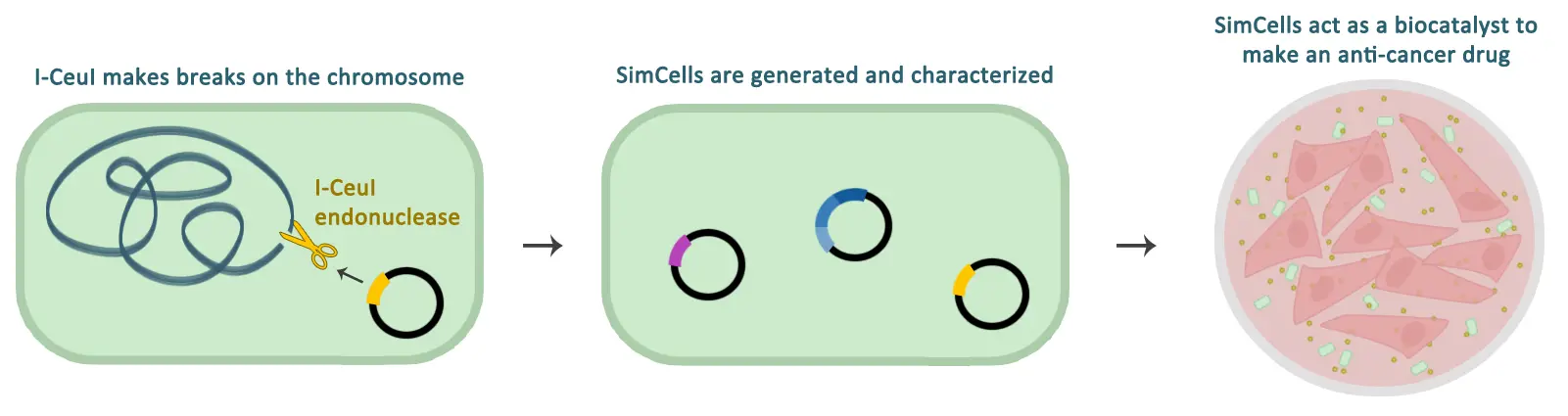 I-CeuI makes breaks on the chromosome

I-CeuI endonuclease

SimCells are generated and characterized

SimCells act as a biocatalyst to make an anti-cancer drug