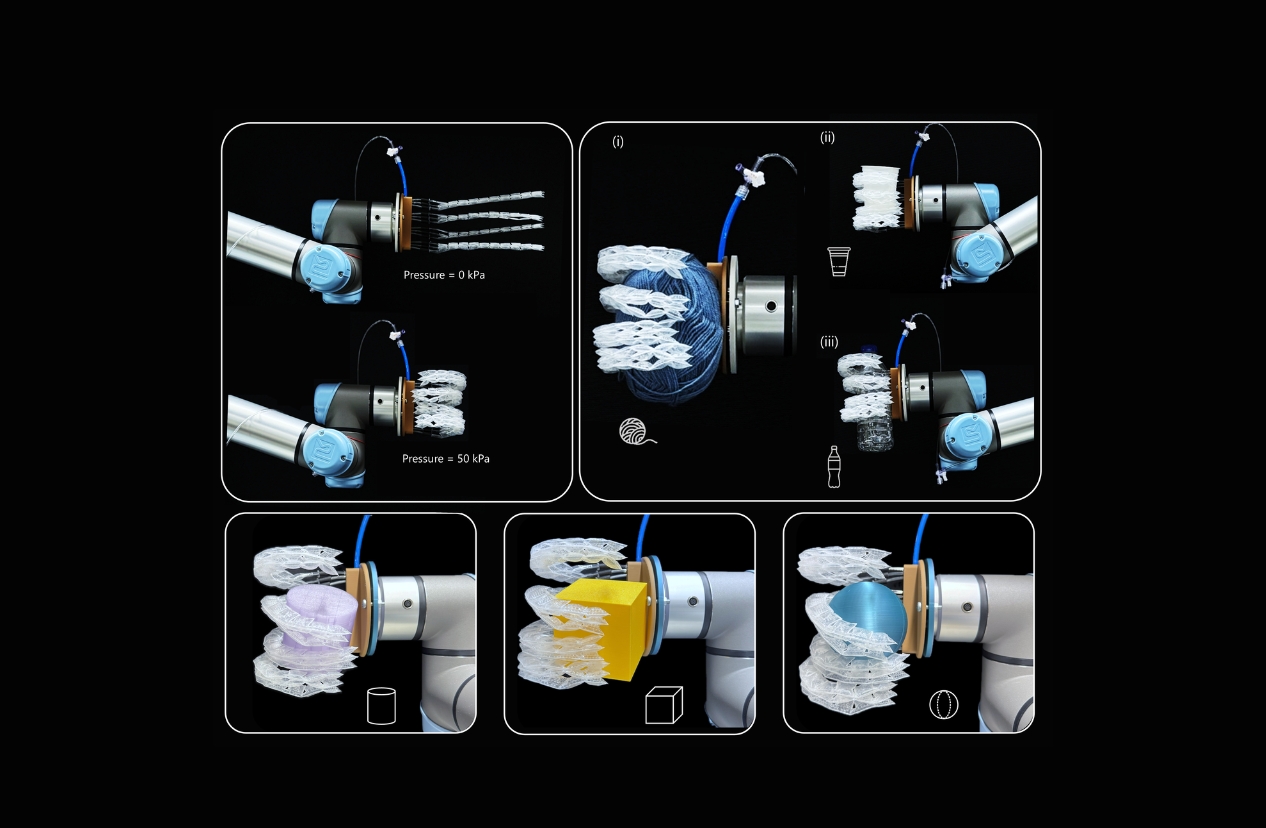 Pressure = 0 kPa

Pressure = 50 kPa

(i)

(ii)

(iii)